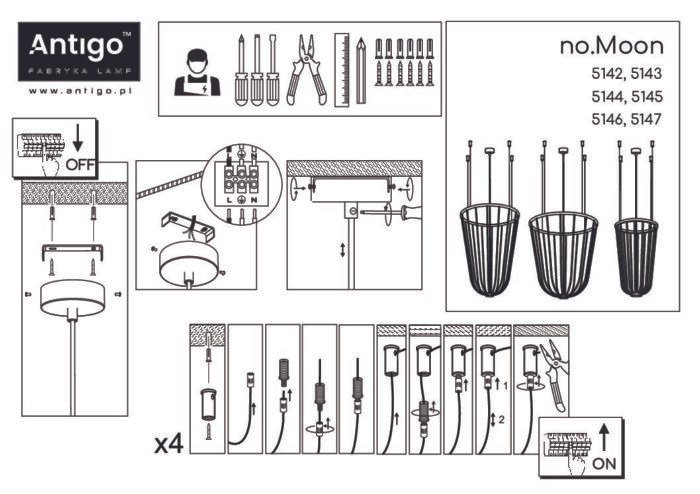 Antigo™
FABRYKA LAMP
www.antigo.pl

no.Moon
5142, 5143
5144, 5145
5146, 5147

OFF

L N

L N

x4

1

2

ON