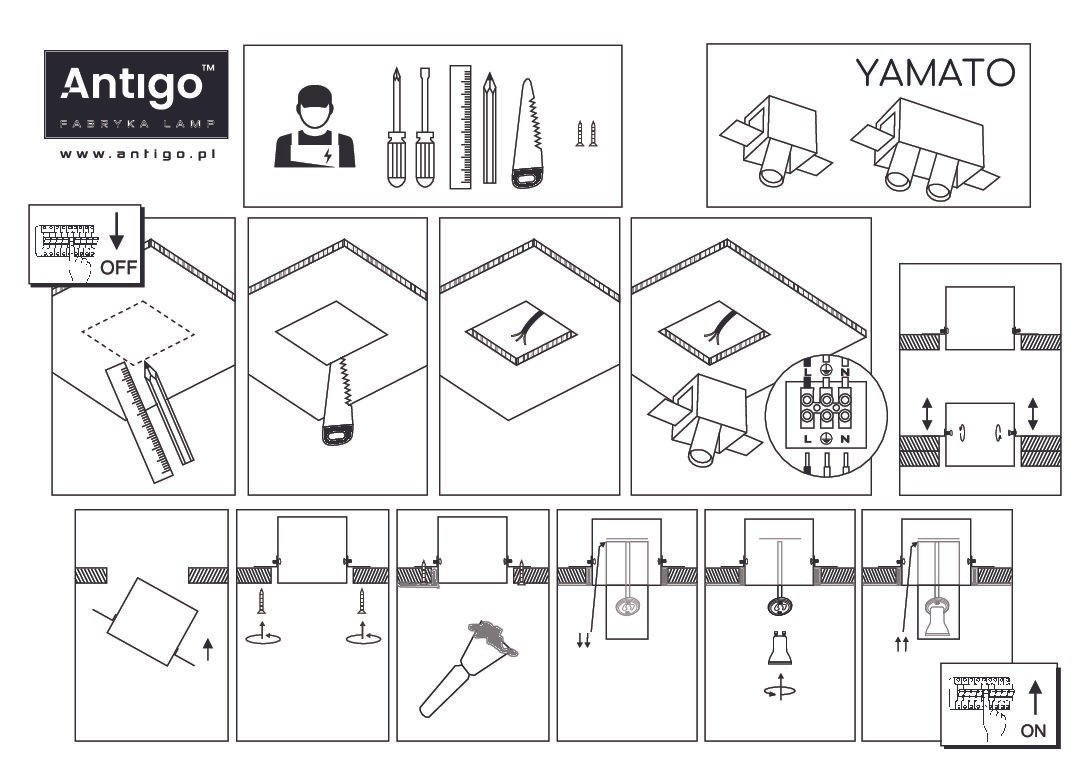 Antigo™
FABRYKA LAMP
www.antigo.pl

YAMATO

OFF

L N
L N

ON