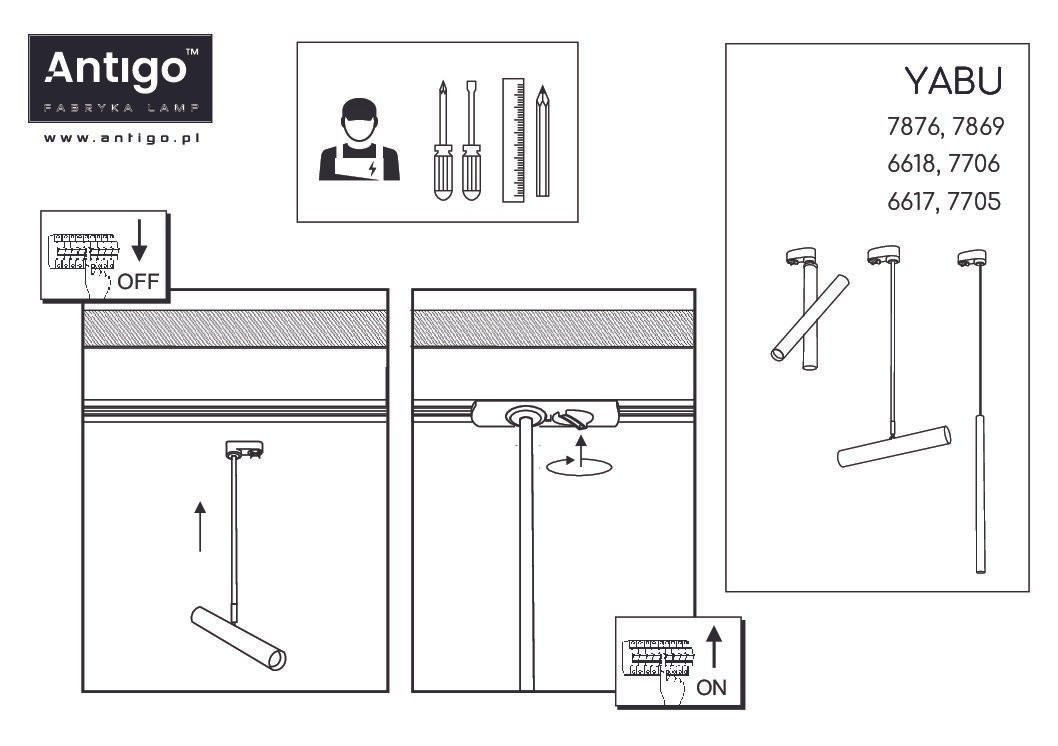 Antigo™
FABRYKA LAMP
www.antigo.pl

YABU
7876, 7869
6618, 7706
6617, 7705

OFF

ON