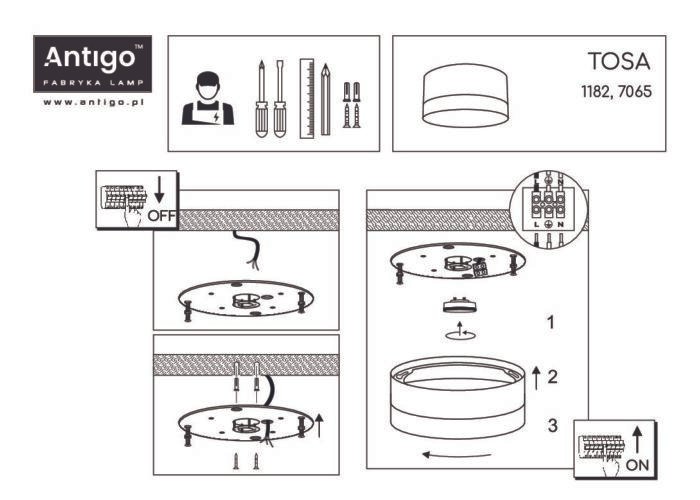 Antigo™
FABRYKA LAMP
www.antigo.pl

TOSA
1182, 7065

OFF

L N

1

2

3

ON