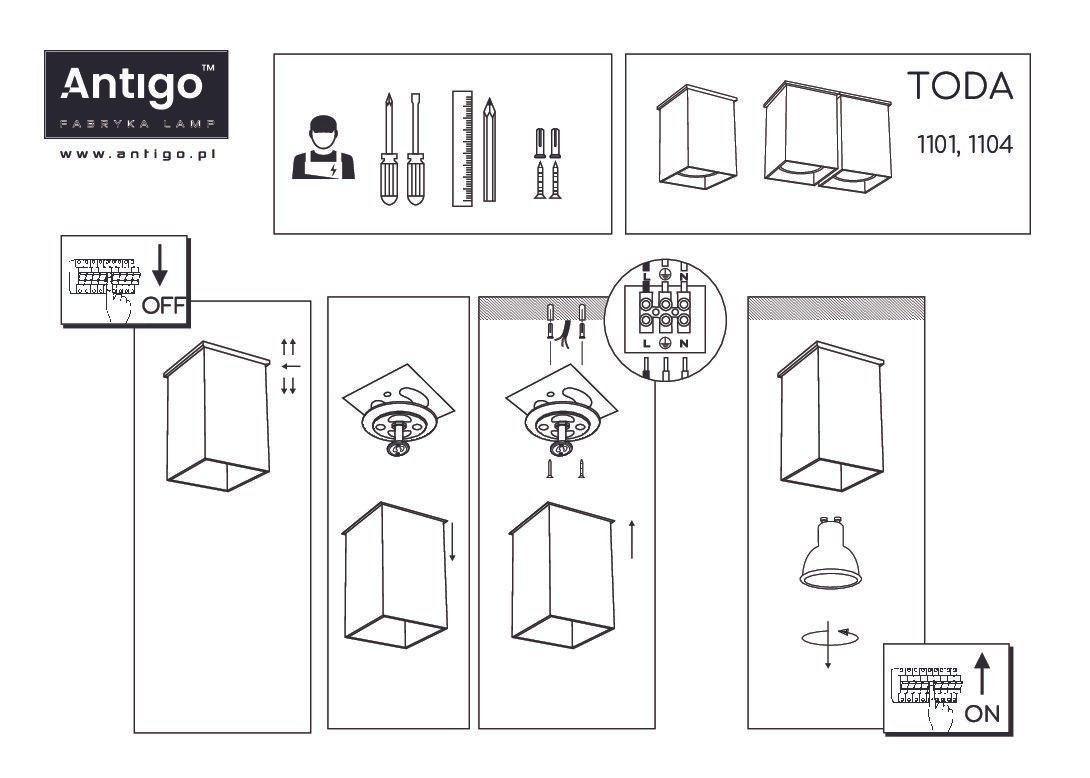 Antigo™
FABRYKA LAMP
www.antigo.pl

TODA
1101, 1104

OFF

L N
L N

ON