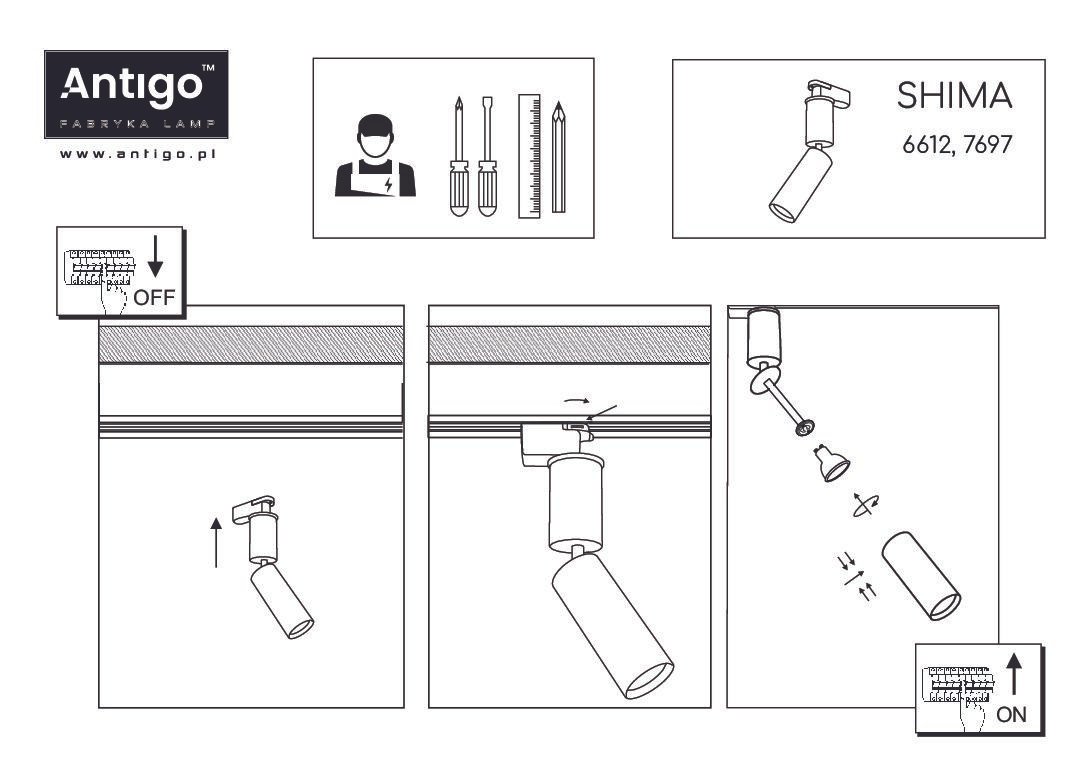 Antigo™
FABRYKA LAMP
www.antigo.pl

SHIMA
6612, 7697

OFF

ON