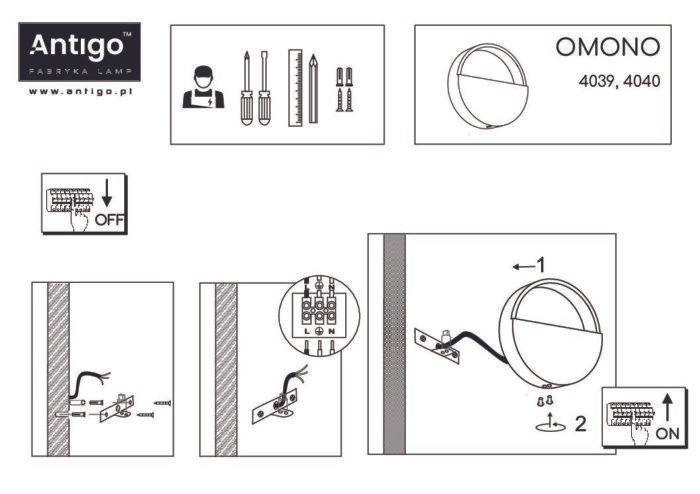 Antigo™
FABRYKA LAMP
www.antigo.pl

OMONO
4039, 4040

OFF

L N

1

2

ON