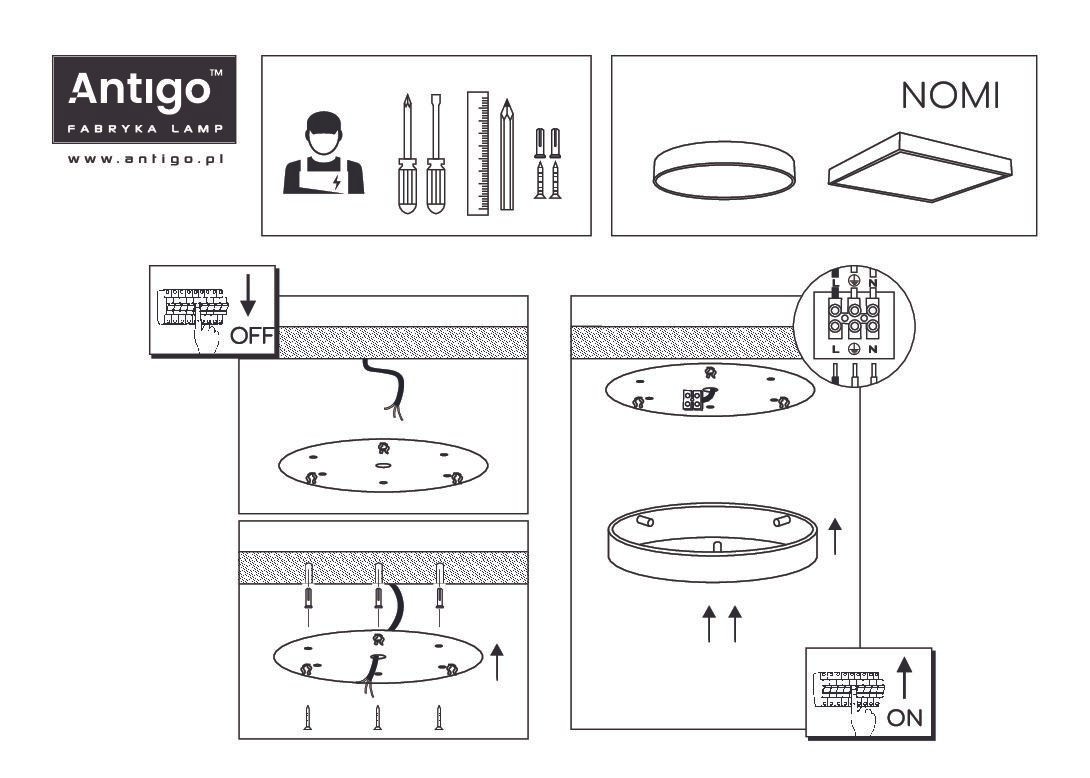 Antigo™
FABRYKA LAMP
www.antigo.pl

NOMI

OFF

L N
L N

ON