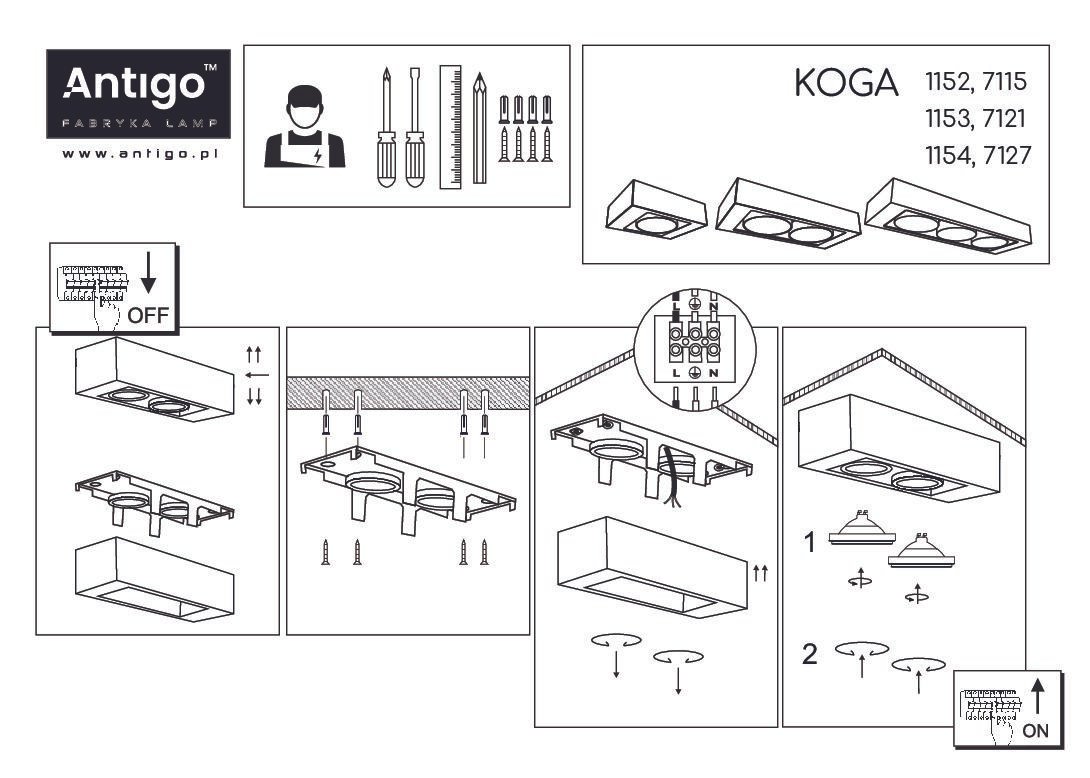 Antigo™
FABRYKA LAMP
www.antigo.pl

KOGA 1152, 7115
1153, 7121
1154, 7127

OFF

L N
L N

1

2

ON