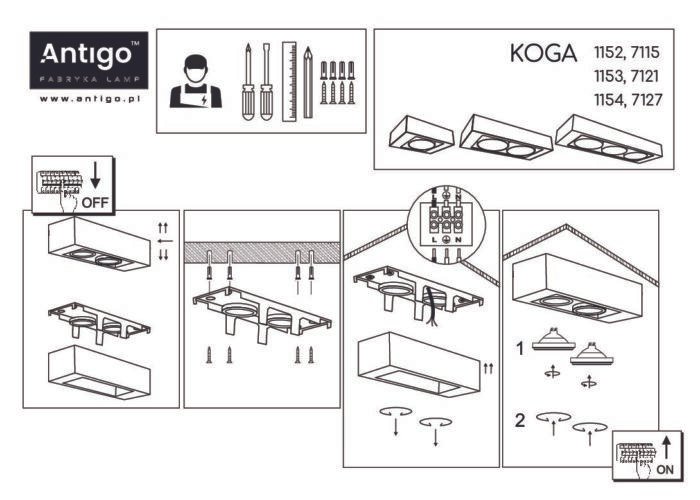 Antigo™
FABRYKA LAMP
www.antigo.pl

KOGA 1152, 7115
1153, 7121
1154, 7127

OFF

L N
L N

1

2

ON