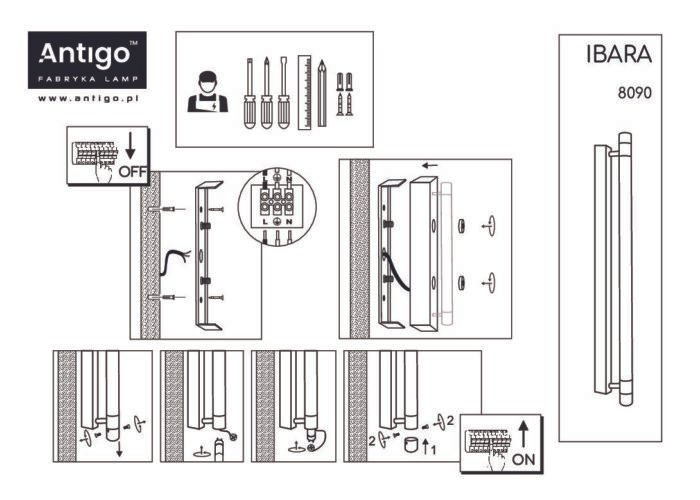 Antigo™
FABRYKA LAMP
www.antigo.pl

IBARA
8090

OFF

L N
L N

2
2
1

ON