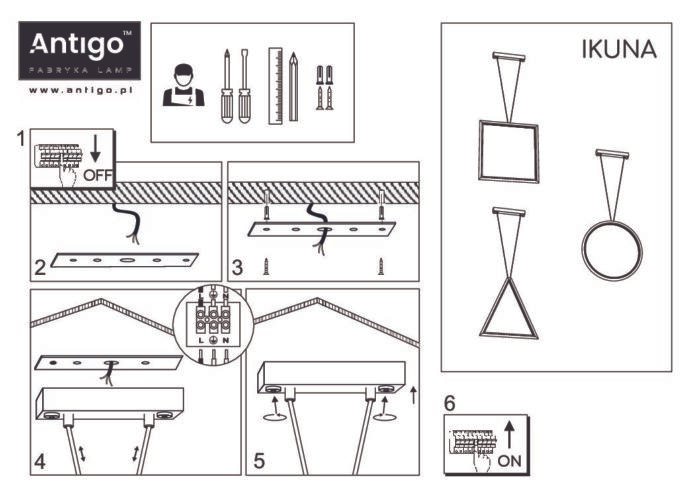 Antigo™
FABRYKA LAMP
www.antigo.pl

IKUNA

1
OFF

2

3

L N

4

5

6
ON