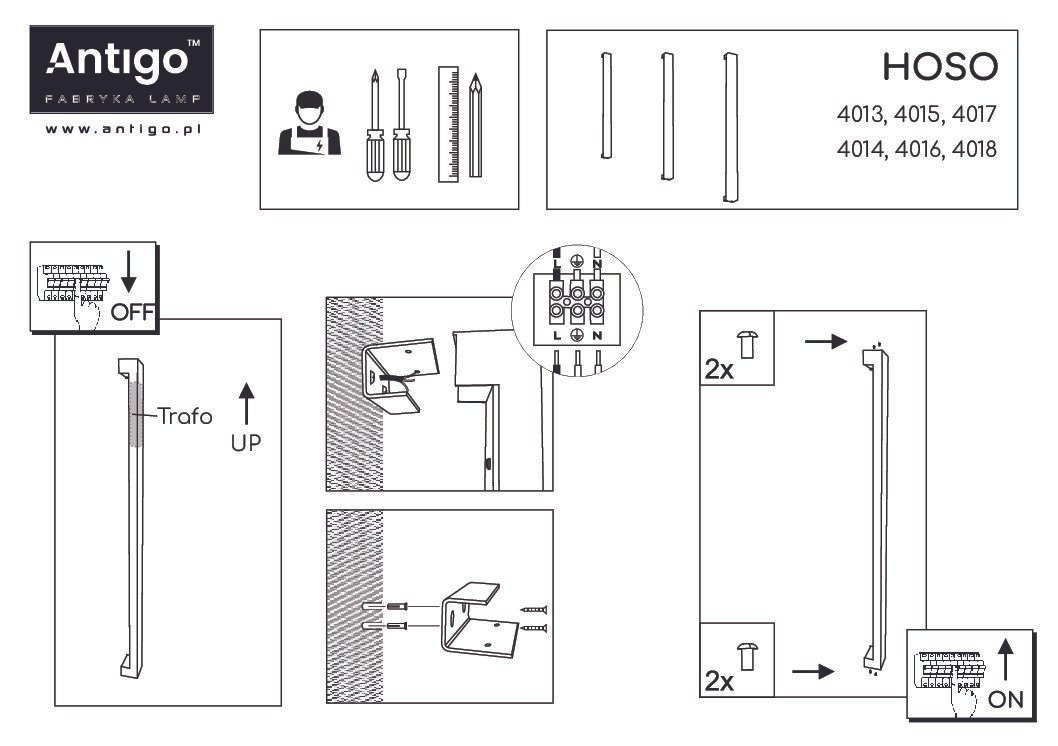 Antigo™
FABRYKA LAMP
www.antigo.pl

HOSO
4013, 4015, 4017
4014, 4016, 4018

OFF

Trafo

UP

L N
L N

2x

2x

ON