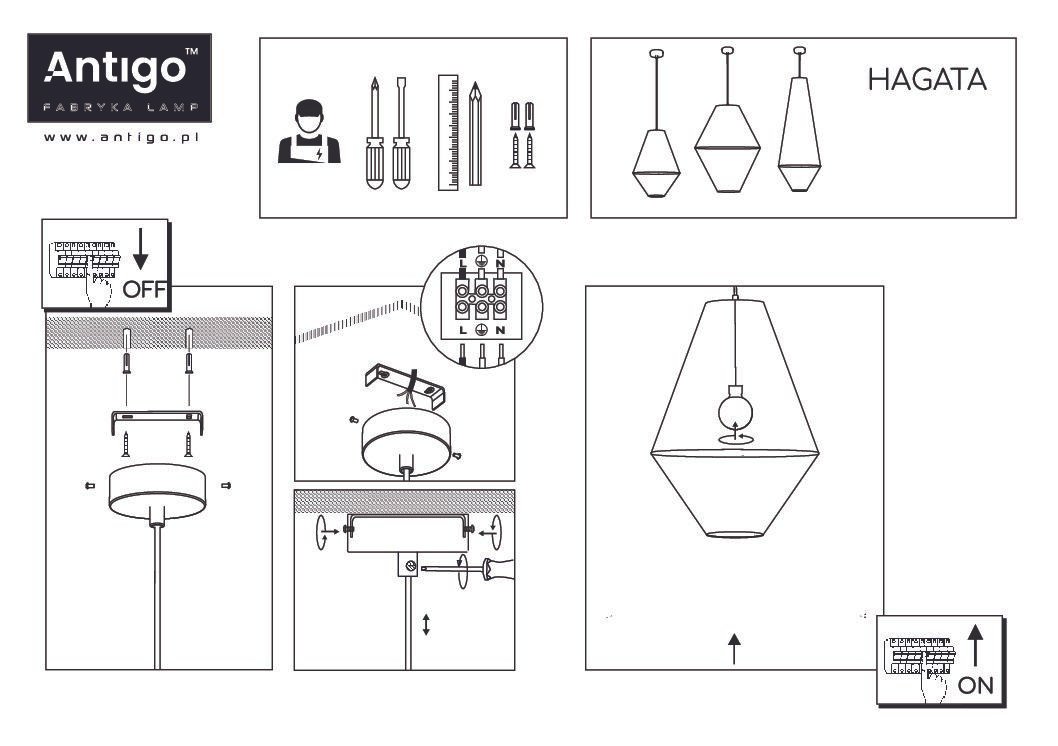 Antigo™
FABRYKA LAMP
www.antigo.pl

HAGATA

OFF

L N
L N

ON