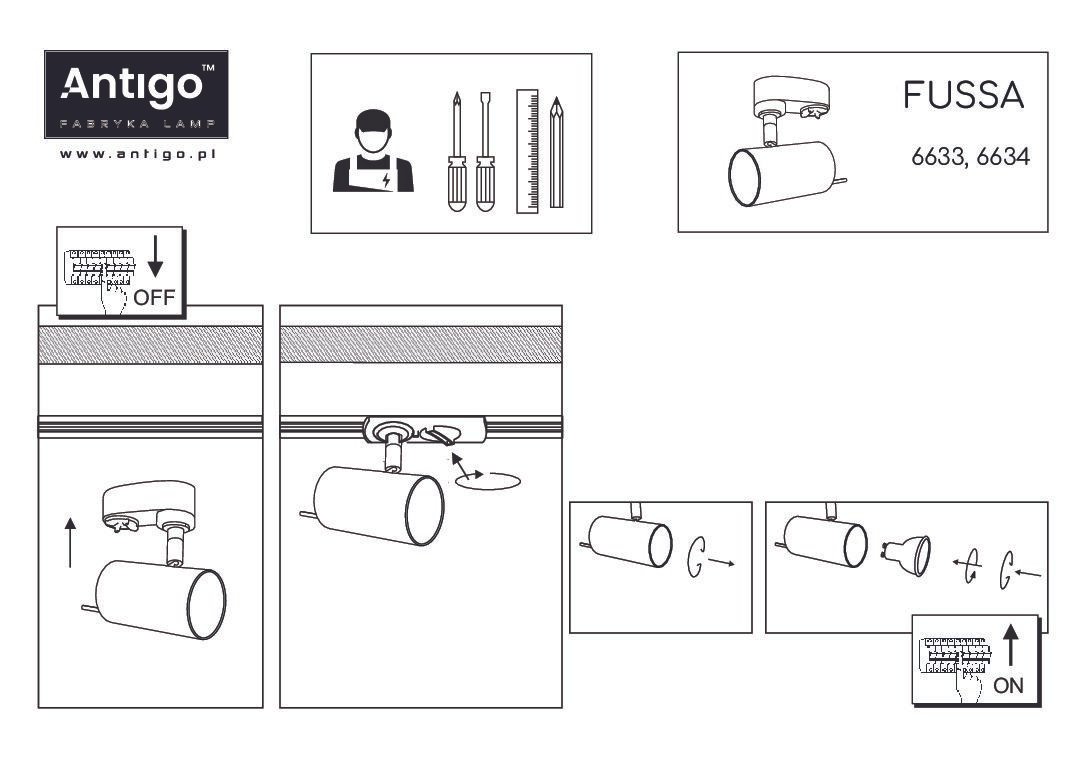 Antigo™
FABRYKA LAMP
www.antigo.pl

FUSSA
6633, 6634

OFF

ON