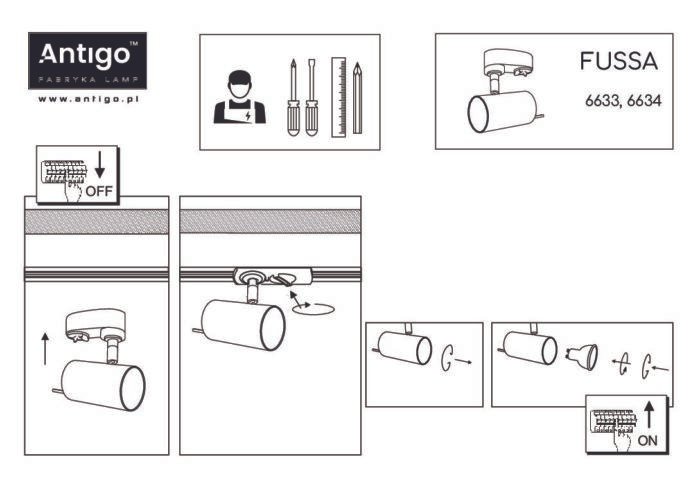 Antigo™
FABRYKA LAMP
www.antigo.pl

FUSSA
6633, 6634

OFF

ON