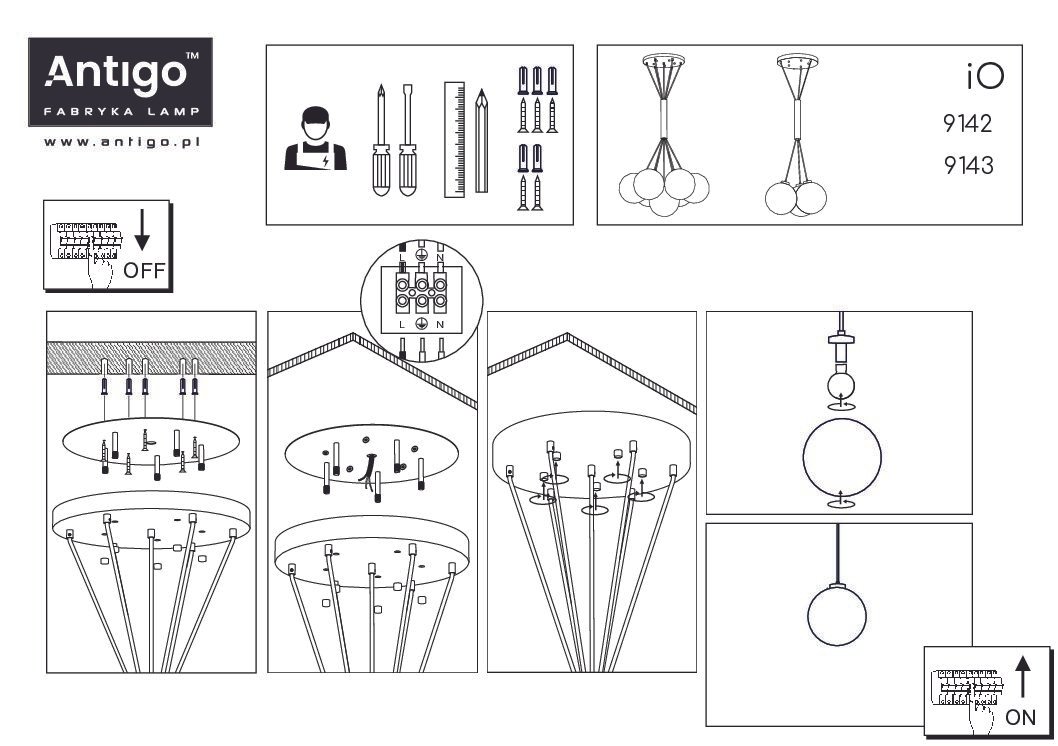 Antigo™
FABRYKA LAMP
www.antigo.pl

iO
9142
9143

OFF

L N
L N

ON