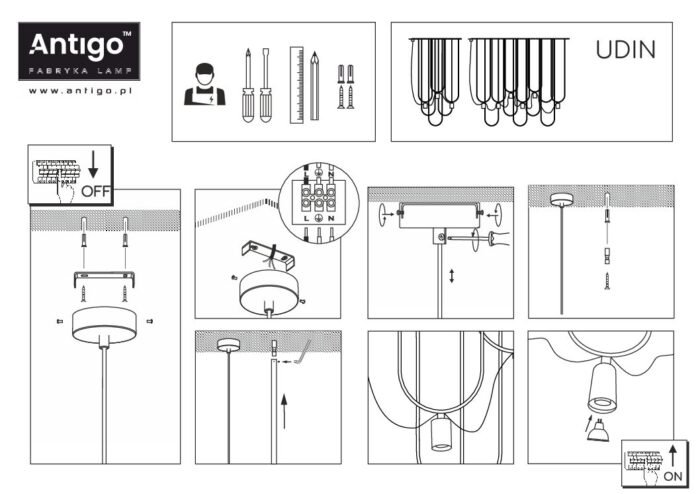 Antigo™
FABRYKA LAMP
www.antigo.pl

UDIN

OFF

L N

ON