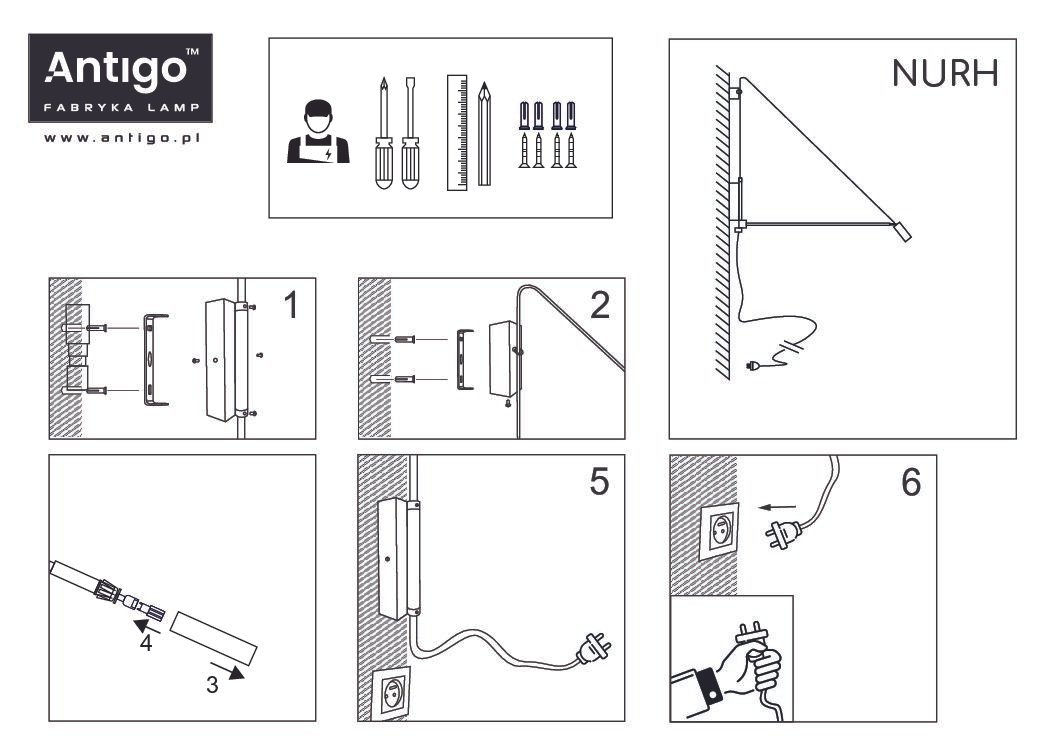 Antigo™
FABRYKA LAMP
www.antigo.pl

NURH

1

2

4

3

5

6