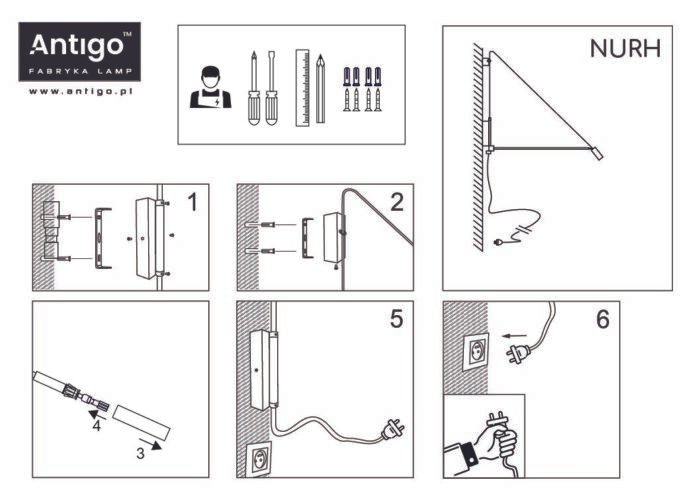 Antigo™
FABRYKA LAMP
www.antigo.pl

NURH

1

2

4

3

5

6