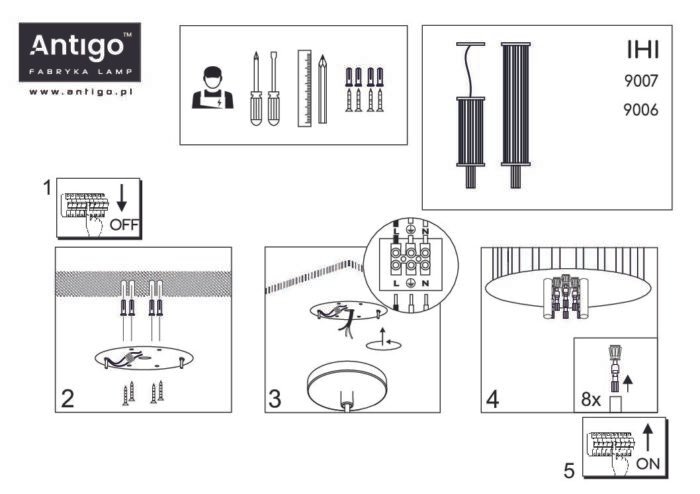 Antigo™
FABRYKA LAMP
www.antigo.pl

IHI
9007
9006

1
OFF

2

L N
L N

3

4

8x

5
ON