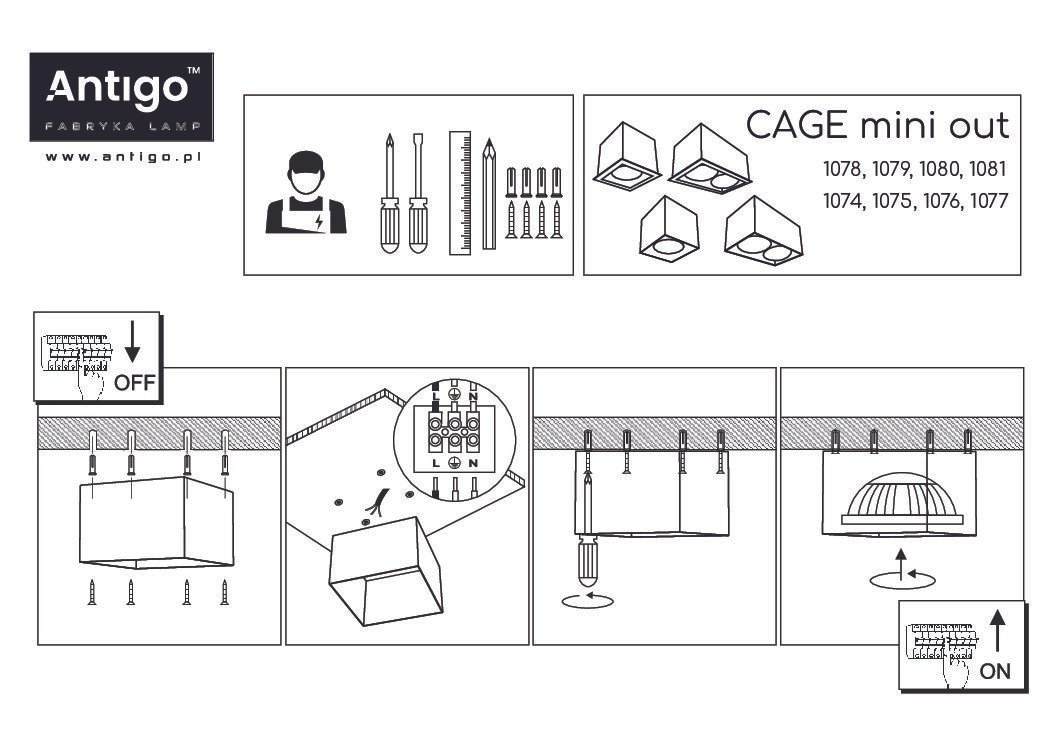 Antigo™
FABRYKA LAMP
www.antigo.pl

CAGE mini out
1078, 1079, 1080, 1081
1074, 1075, 1076, 1077

OFF

L N
L N

ON