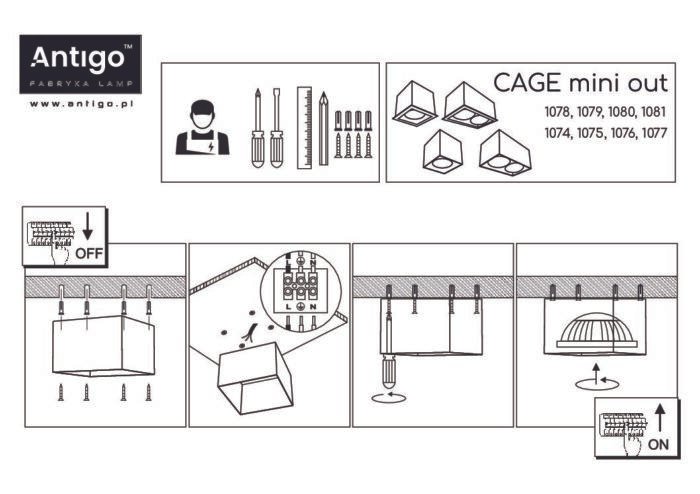 Antigo™
FABRYKA LAMP
www.antigo.pl

CAGE mini out
1078, 1079, 1080, 1081
1074, 1075, 1076, 1077

OFF

L N
L N

ON