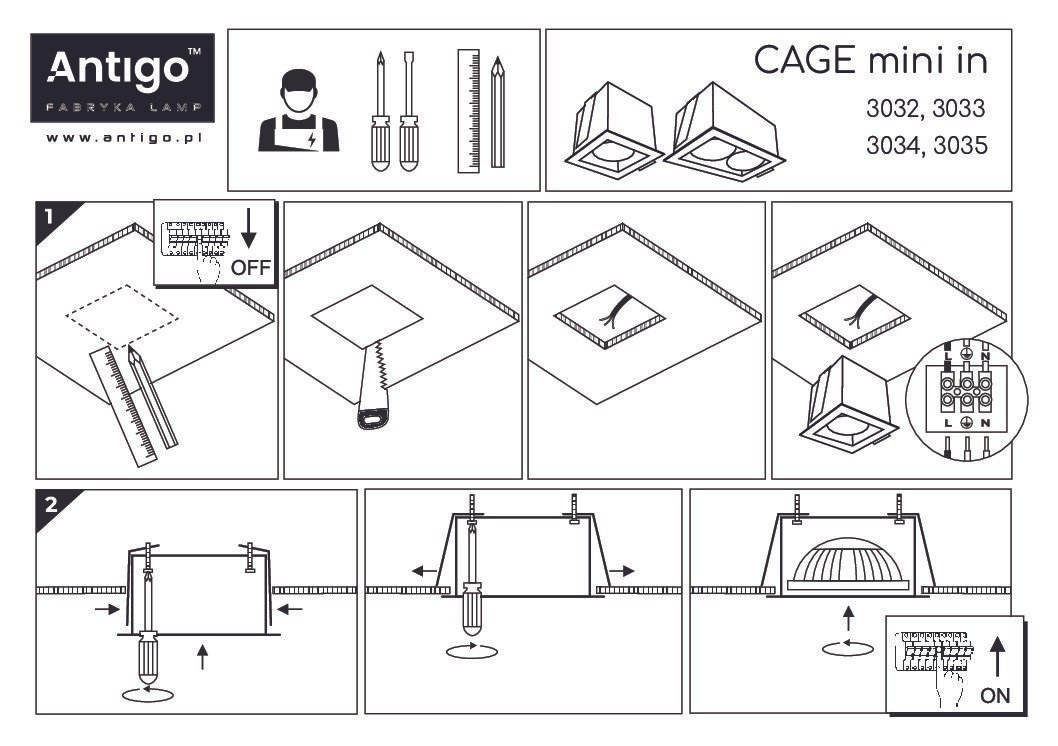 Antigo™
FABRYKA LAMP
www.antigo.pl

CAGE mini in
3032, 3033
3034, 3035

1
OFF

L N
L N

2

ON