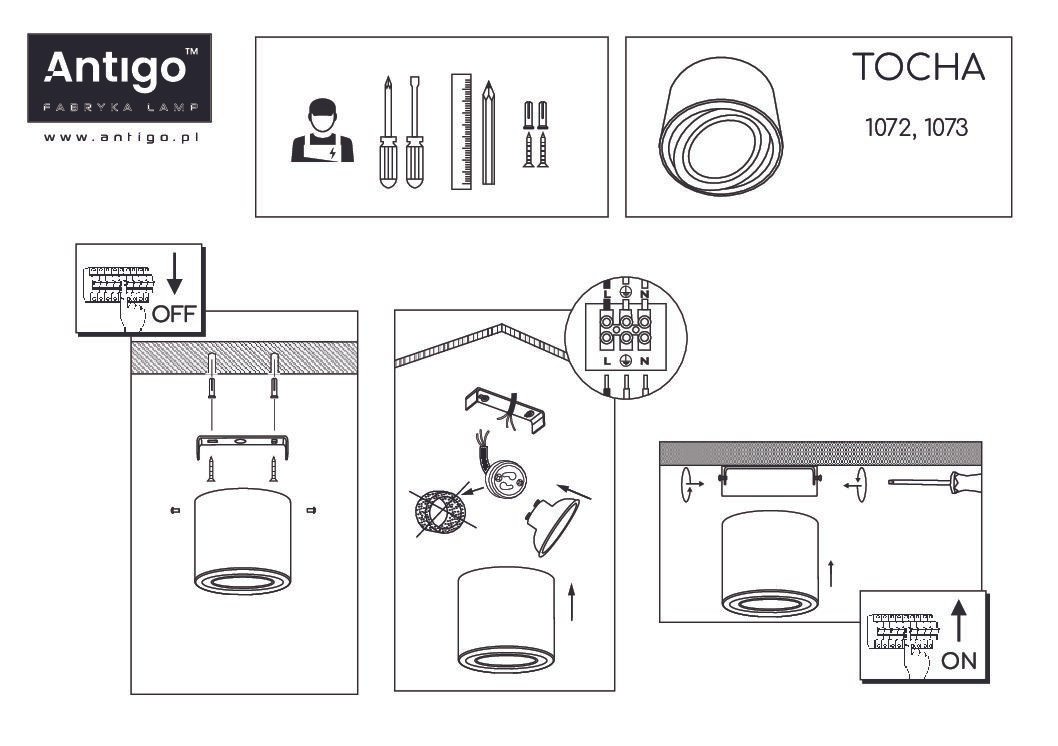 Antigo™
FABRYKA LAMP
www.antigo.pl

TOCHA
1072, 1073

OFF

L N
L N

ON