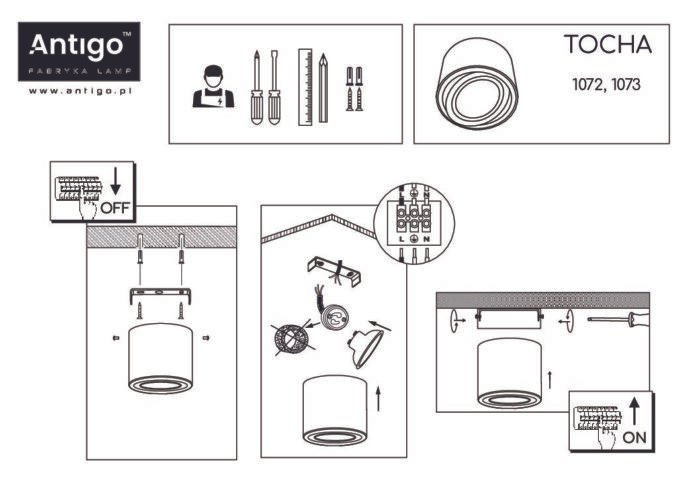 Antigo™
FABRYKA LAMP
www.antigo.pl

TOCHA
1072, 1073

OFF

L
N
L
N

ON