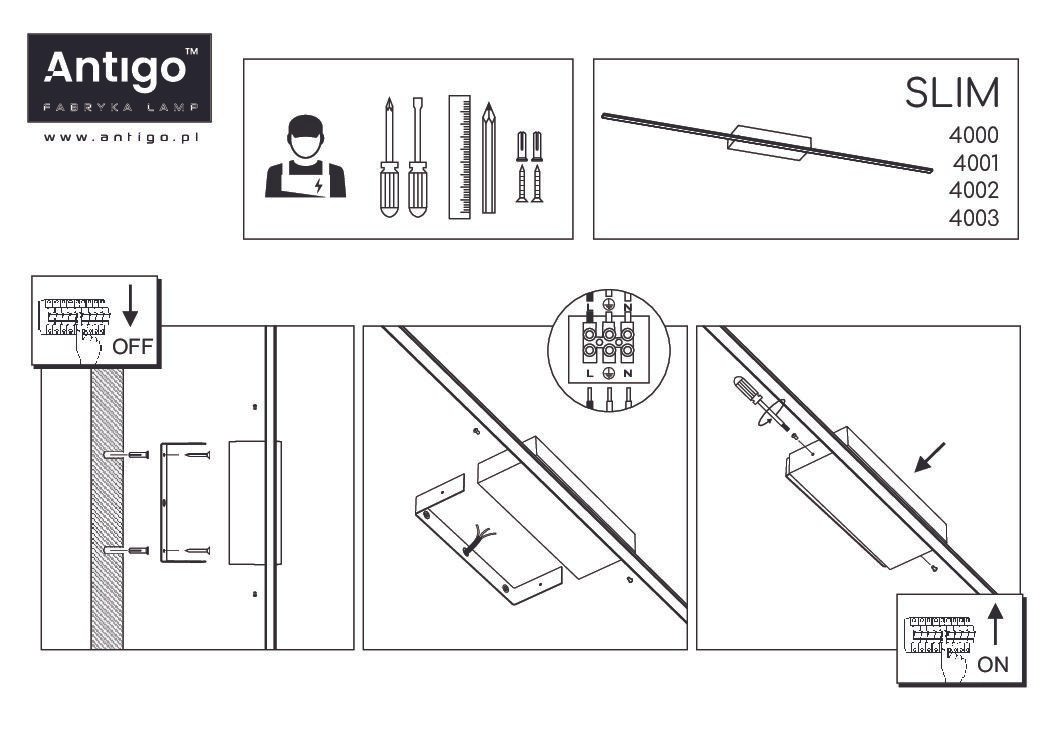 Antigo™
FABRYKA LAMP
www.antigo.pl

SLIM
4000
4001
4002
4003

OFF

L N
L N

ON