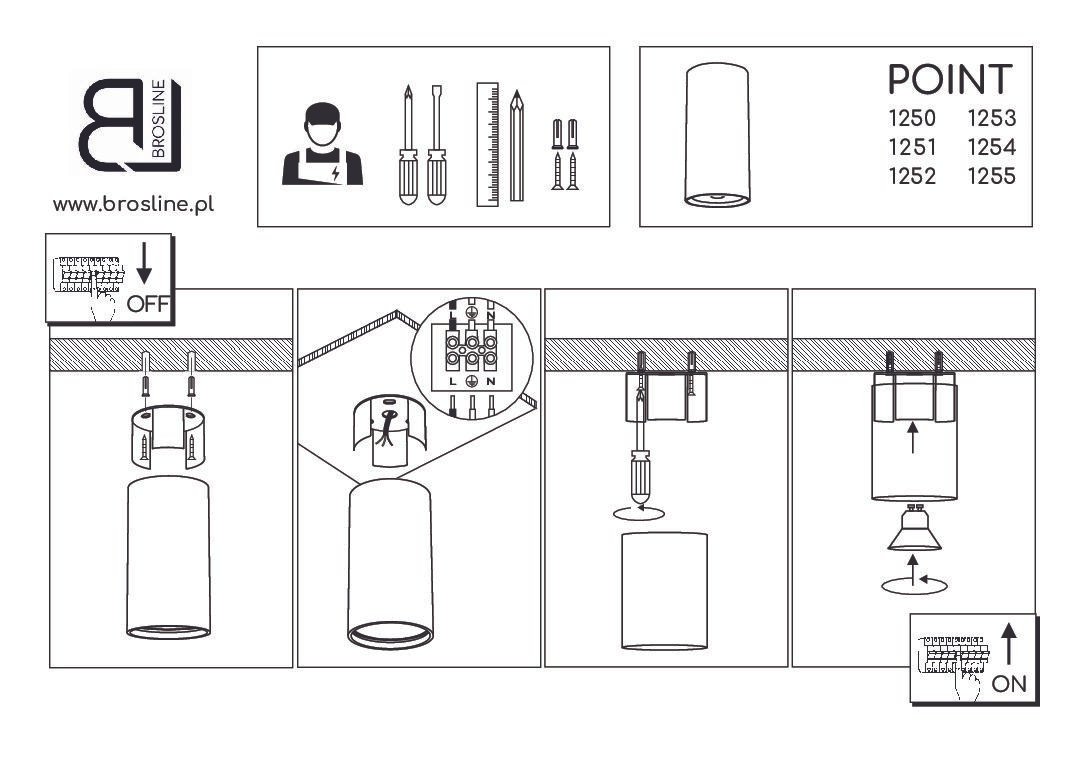 BROSLINE

www.brosline.pl

POINT
1250 1253
1251 1254
1252 1255

OFF

L N
L N

ON