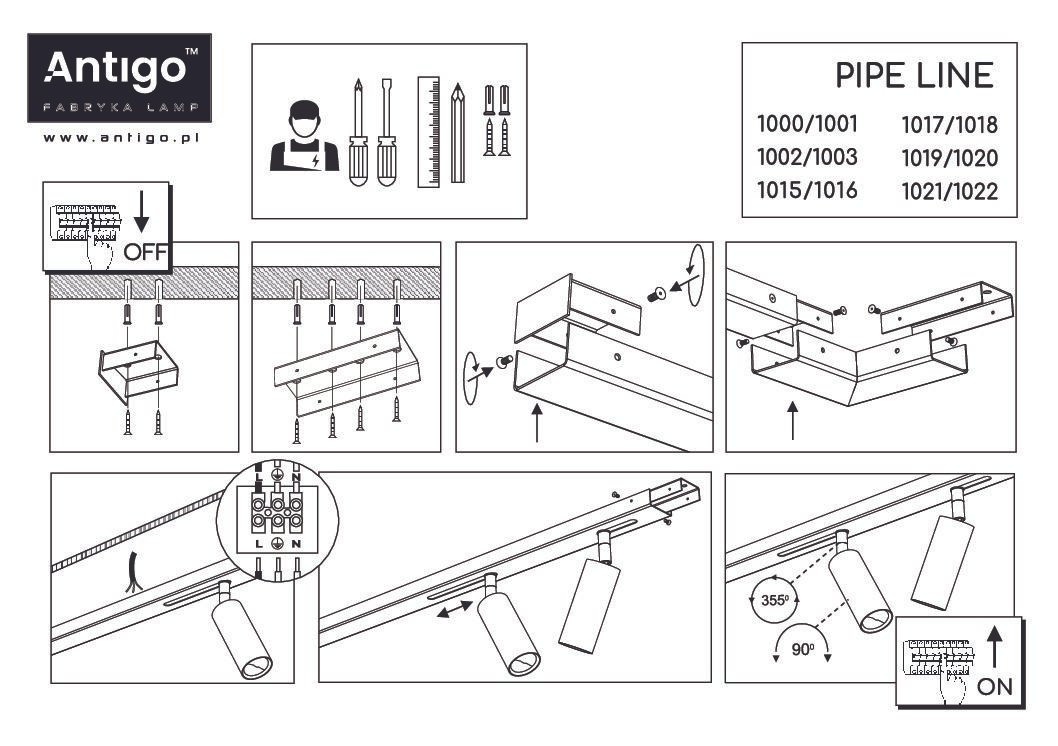 Antigo™
FABRYKA LAMP
www.antigo.pl

PIPE LINE
1000/1001
1002/1003
1015/1016
1017/1018
1019/1020
1021/1022

OFF

L N
L N

355°
90°

ON