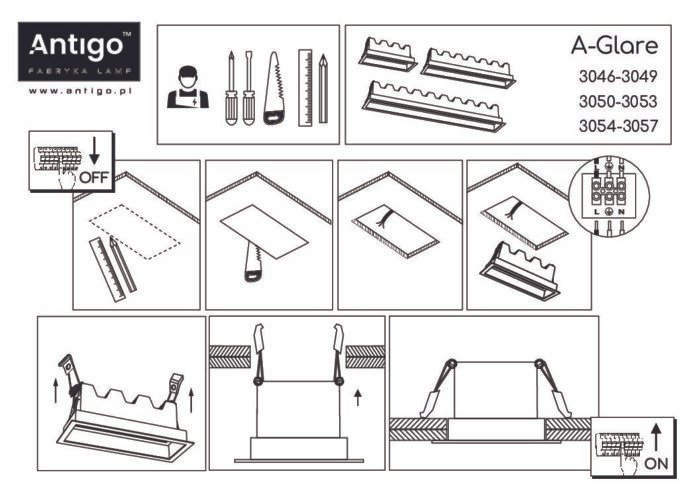 Antigo™
FABRYKA LAMP
www.antigo.pl

A-Glare
3046-3049
3050-3053
3054-3057

OFF

L N
L N

ON