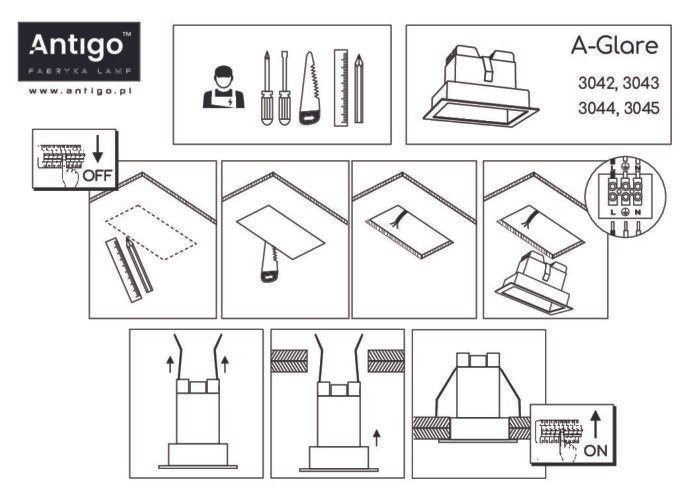 Antigo™
FABRYKA LAMP
www.antigo.pl

A-Glare
3042, 3043
3044, 3045

OFF

L N
L N

ON