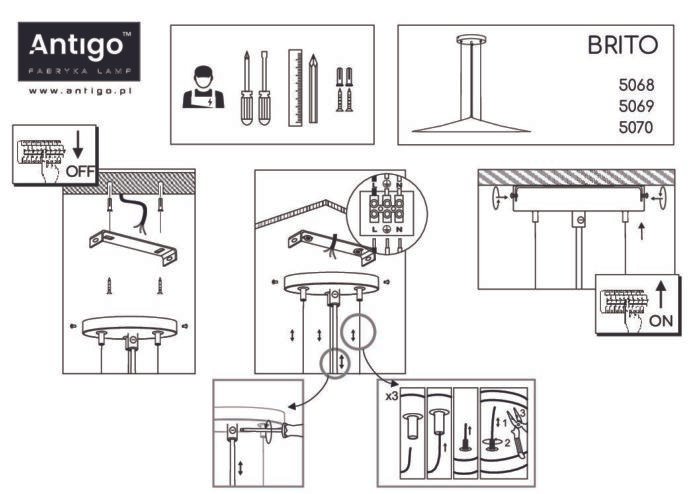 Antigo™
FABRYKA LAMP
www.antigo.pl

BRITO
5068
5069
5070

OFF

L N
L N

ON

x3

1
2
3