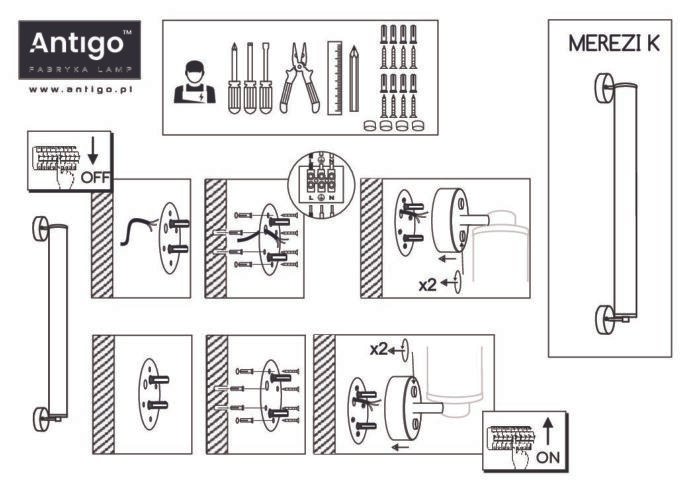 Antigo™
FABRYKA LAMP
www.antigo.pl

MEREZI K

OFF

L N

x2

x2

ON