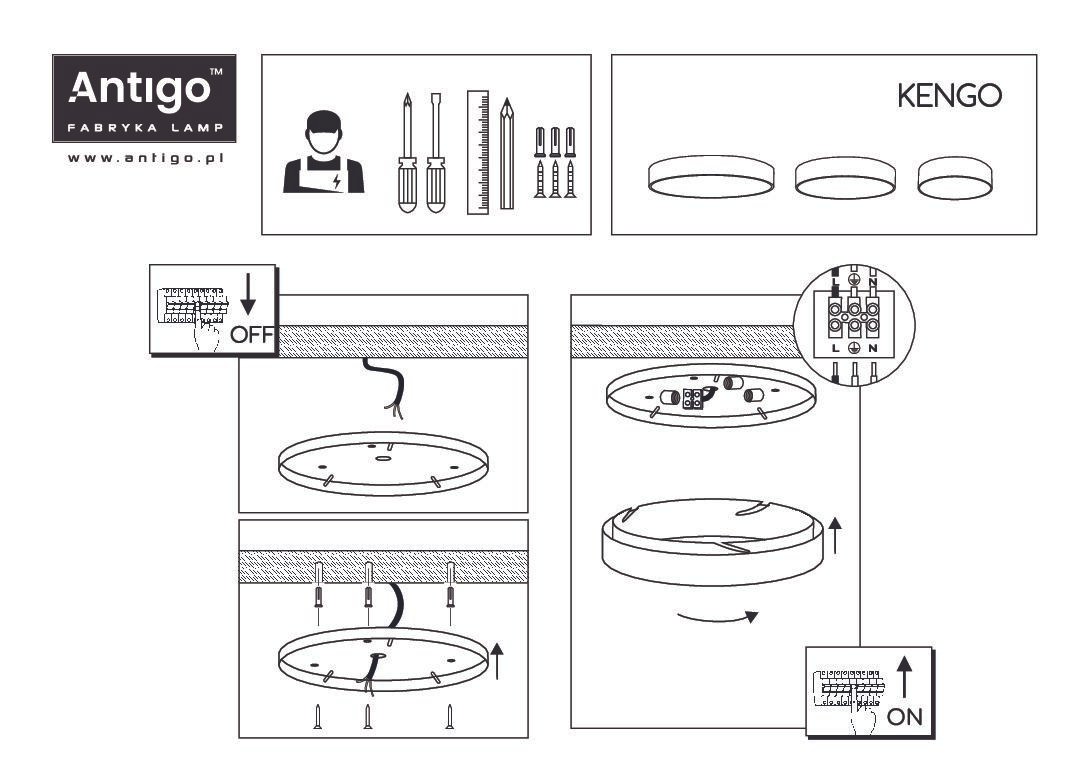 Antigo™
FABRYKA LAMP
www.antigo.pl

KENGO

OFF

L
N
L
N

ON