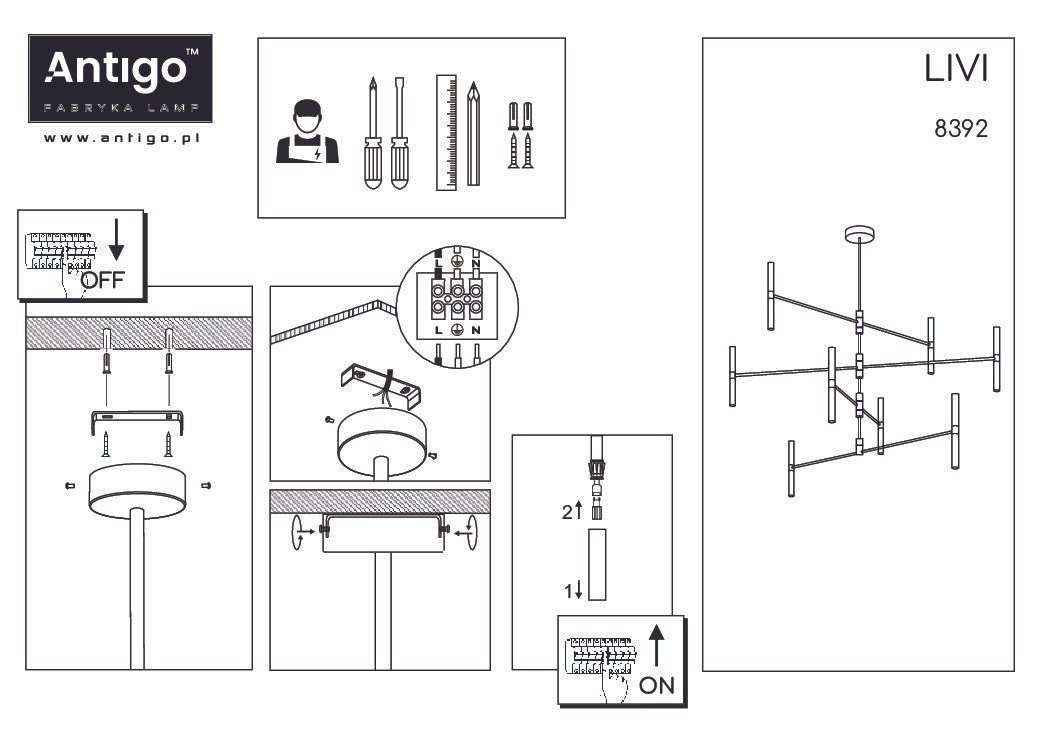 Antigo™
FABRYKA LAMP
www.antigo.pl

LIVI
8392

OFF

L N
L N

2
1

ON