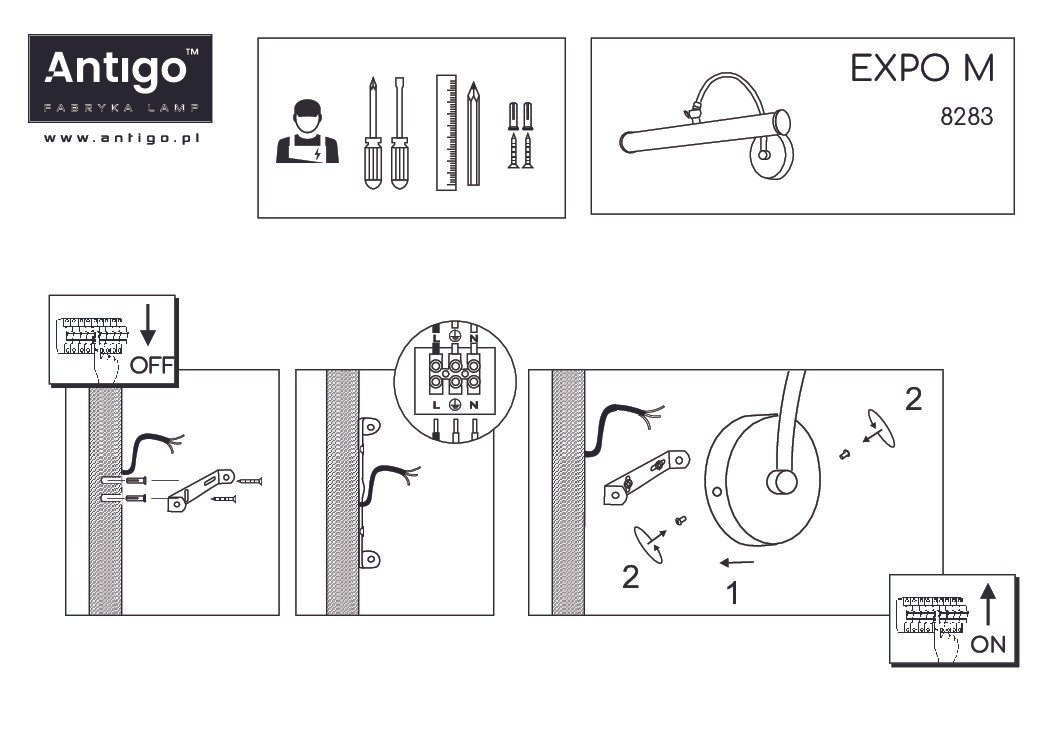 Antigo™
FABRYKA LAMP
www.antigo.pl

EXPO M
8283

OFF

L N
L N

2
2
1

ON