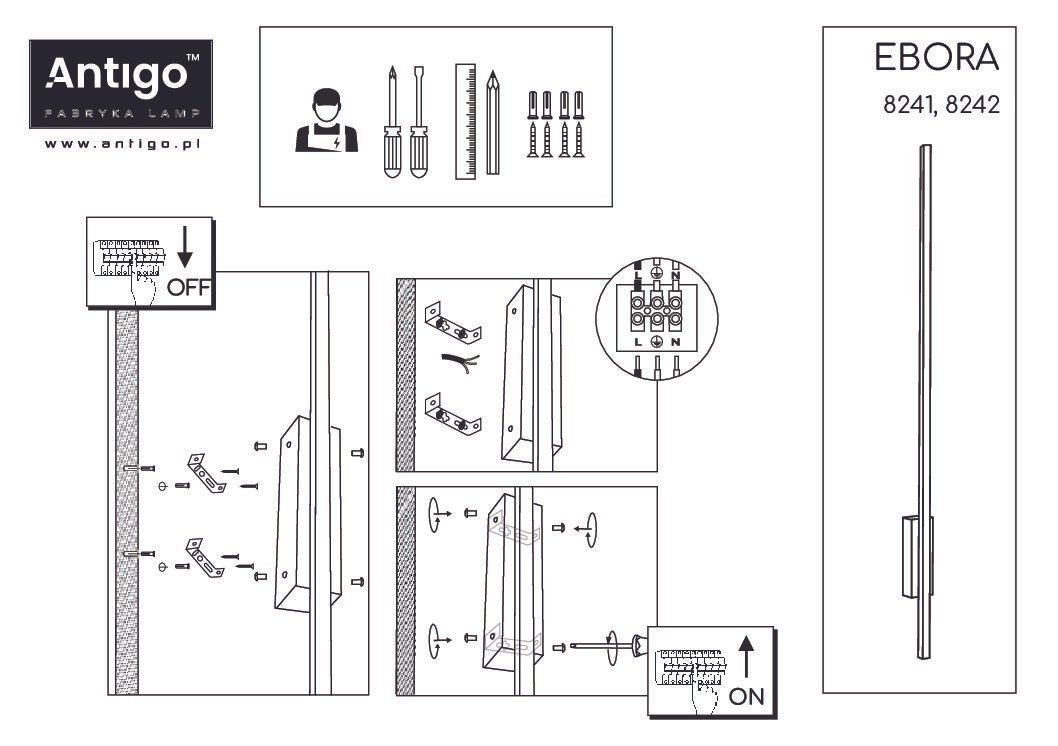 Antigo™
FABRYKA LAMP
www.antigo.pl

EBORA
8241, 8242

OFF

L N
L N

ON