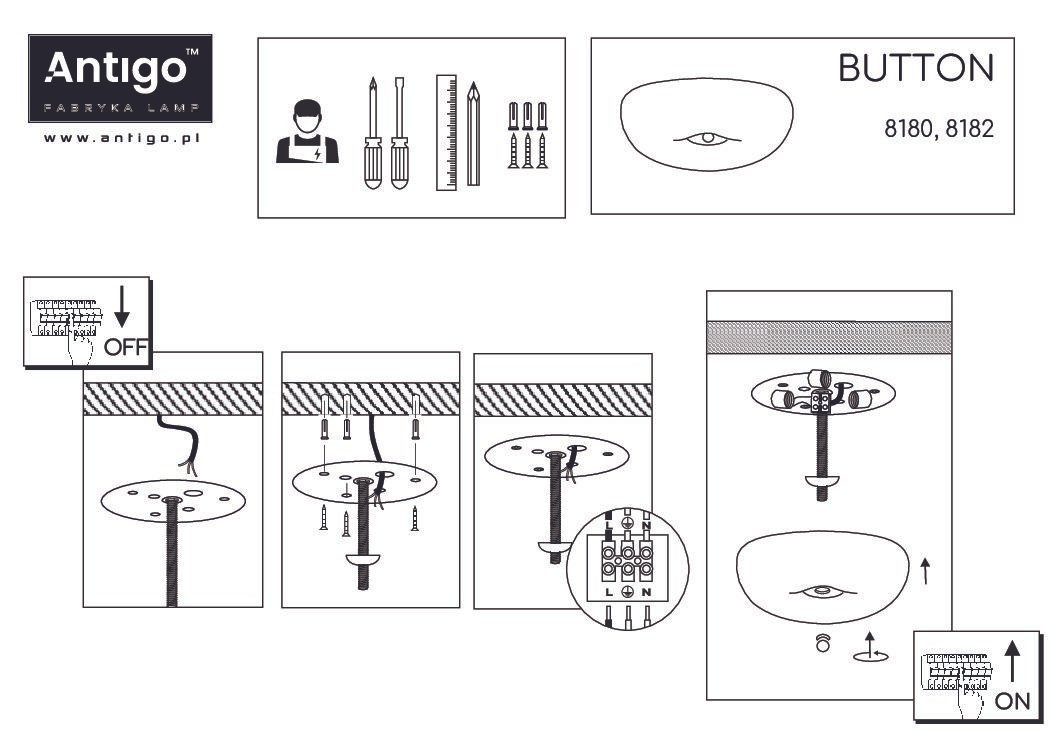 Antigo™
FABRYKA LAMP
www.antigo.pl

BUTTON
8180, 8182

OFF

L N
L N

ON