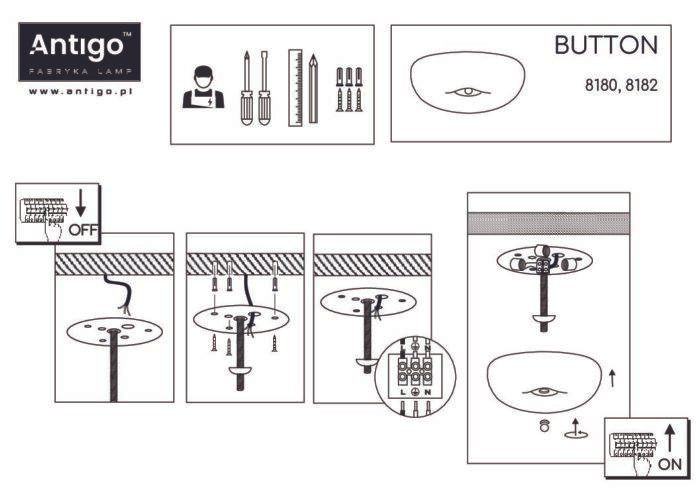 Antigo™
FABRYKA LAMP
www.antigo.pl

BUTTON
8180, 8182

OFF

L N

L N

ON