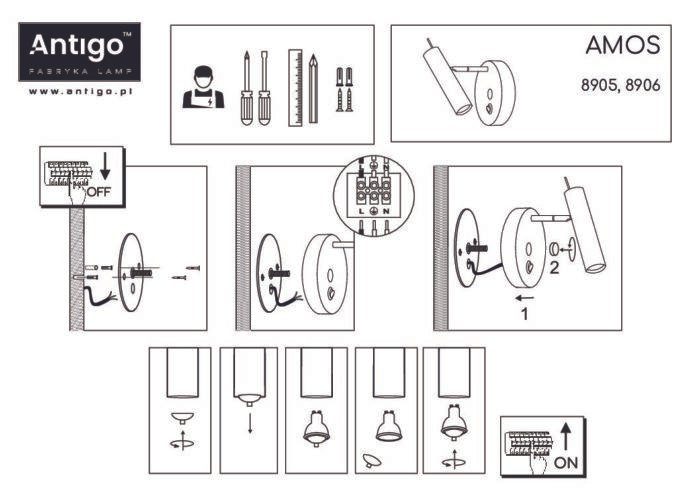 Antigo™
FABRYKA LAMP
www.antigo.pl

AMOS
8905, 8906

OFF

L N

L N

2

1

ON