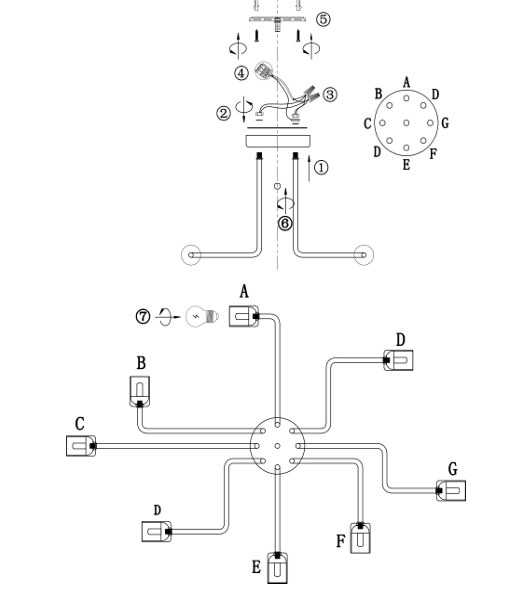 ⑤
④
③
②
①
⑥
A
B
D
C
G
D
F
E
⑦
A
D
B
C
G
D
F
E