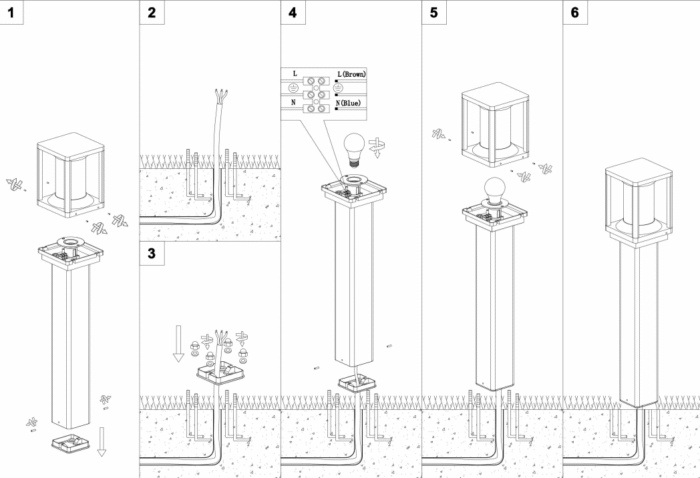 1

2

3

4

L
L(Brown)
N
N(Blue)

5

6