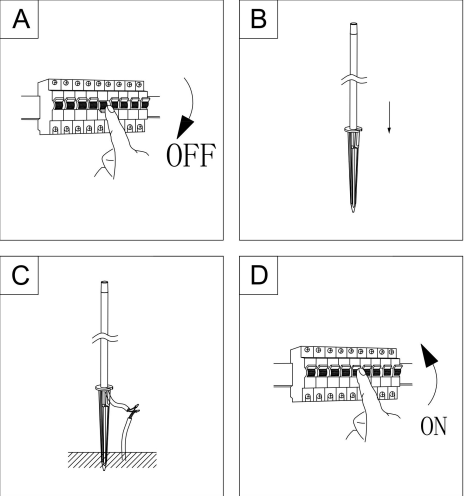 A

OFF

B

C

D

ON