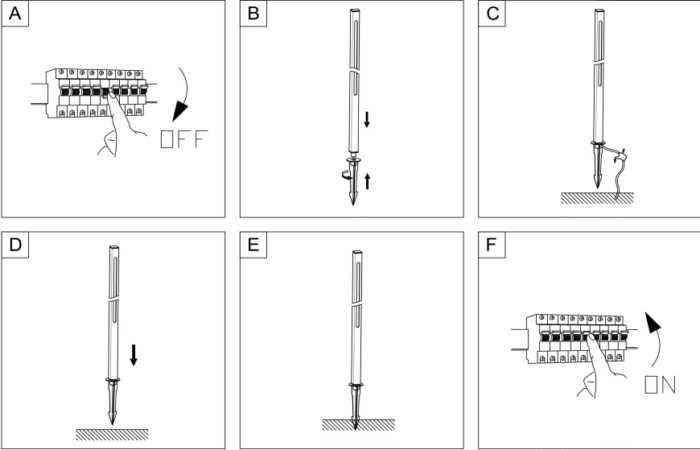 A

OFF

B

C

D

E

F

ON