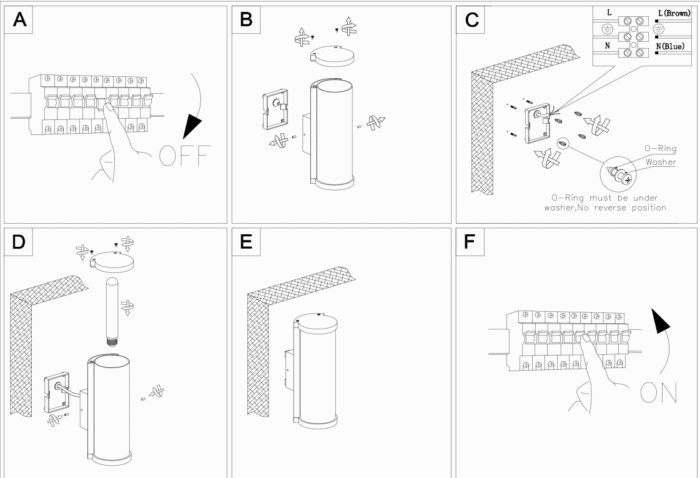 A

OFF

B

C

L

L(Brown)

N

N(Blue)

O-Ring

Washer

O-Ring must be under washer,No reverse position

D

E

F

ON