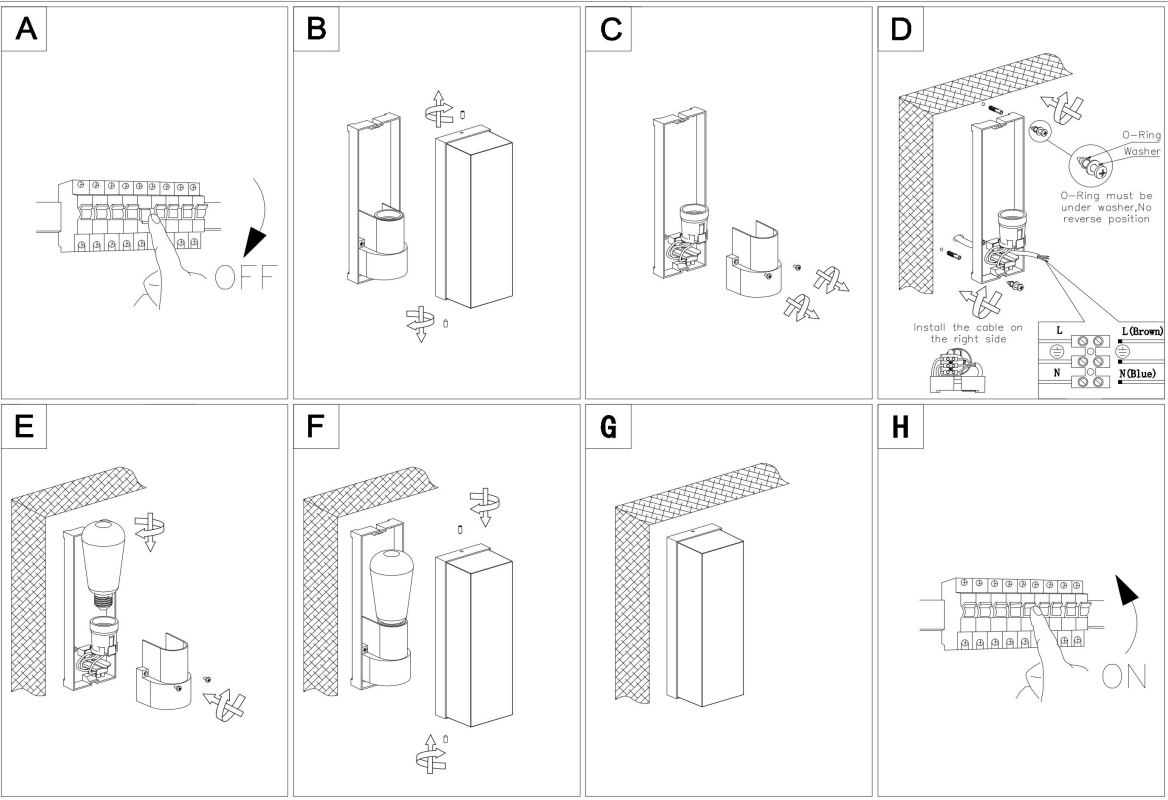 A

OFF

B

C

D

O-Ring

Washer

O-Ring must be under washer,No reverse position

Install the cable on the right side

L

L(Brown)

N

N(Blue)

E

F

G

H

ON