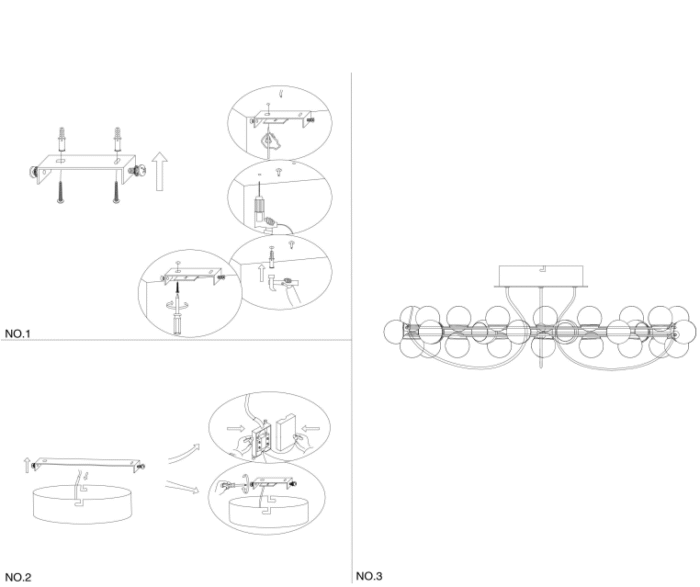 NO.1

NO.2

NO.3