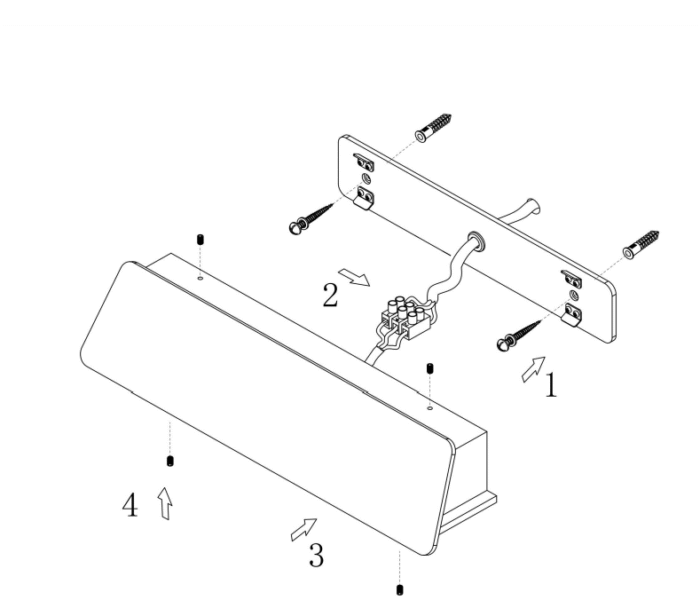 2
1
4
3