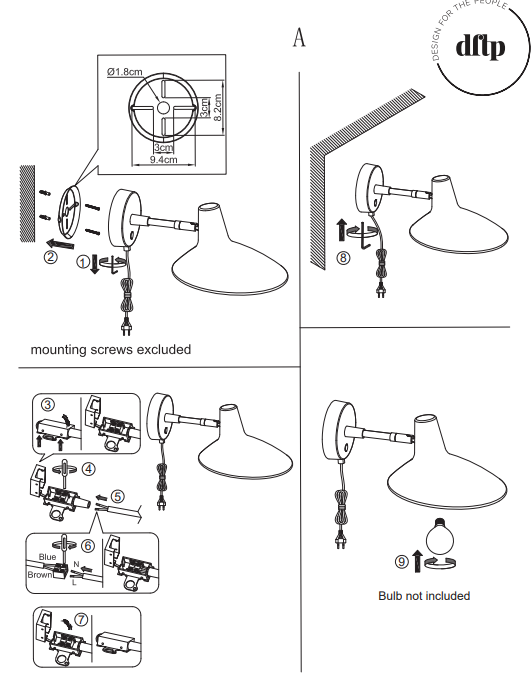 A

DESIGN FOR THE PEOPLE
dftp

Ø1.8cm
3cm
8.2cm
3cm
9.4cm

②
①

mounting screws excluded

⑧

③
④
⑤
⑥
Blue
Brown
N
L
⑦

⑨

Bulb not included