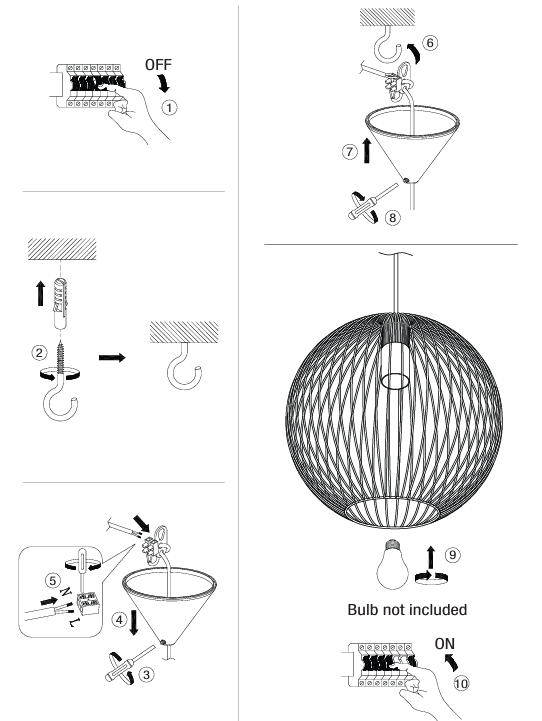 OFF
1

2

5
N
L
4
3

6
7
8

9
Bulb not included

ON
10